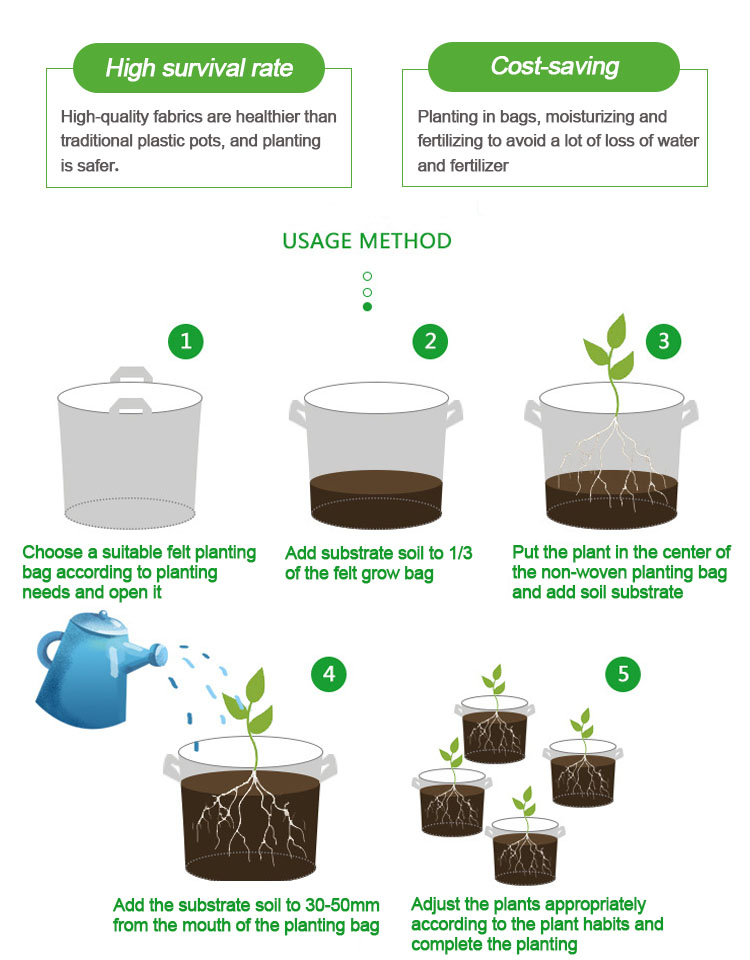 High survival rate

High-quality fabrics are healthier than traditional plastic pots, and planting is safer.

Cost-saving

Planting in bags, moisturizing and fertilizing to avoid a lot of loss of water and fertilizer

USAGE METHOD

1

Choose a suitable felt planting bag according to planting needs and open it

2

Add substrate soil to 1/3 of the felt grow bag

3

Put the plant in the center of the non-woven planting bag and add soil substrate

4

Add the substrate soil to 30-50mm from the mouth of the planting bag

5

Adjust the plants appropriately according to the plant habits and complete the planting